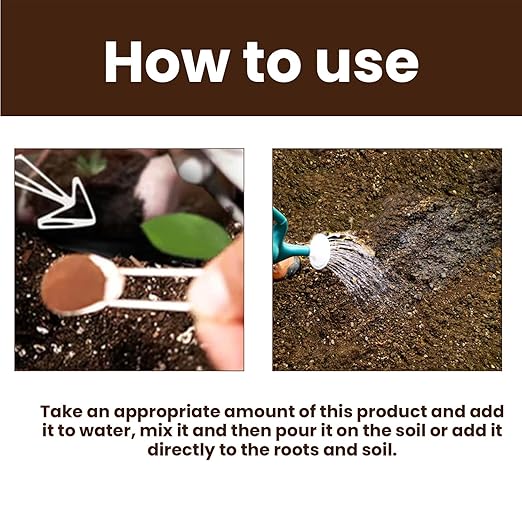 How to use

Take an appropriate amount of this product and add it to water, mix it and then pour it on the soil or add it directly to the roots and soil.