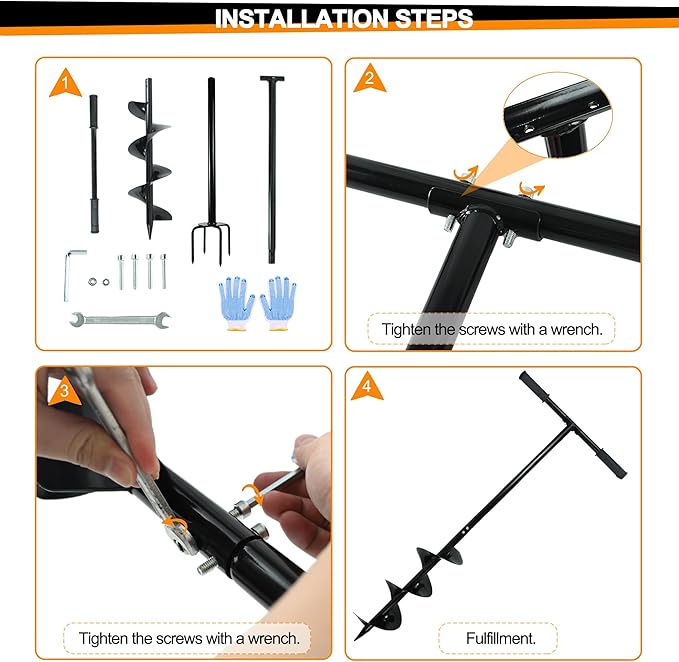 INSTALLATION STEPS

1

2

Tighten the screws with a wrench.

3

Tighten the screws with a wrench.

4

Fulfillment.