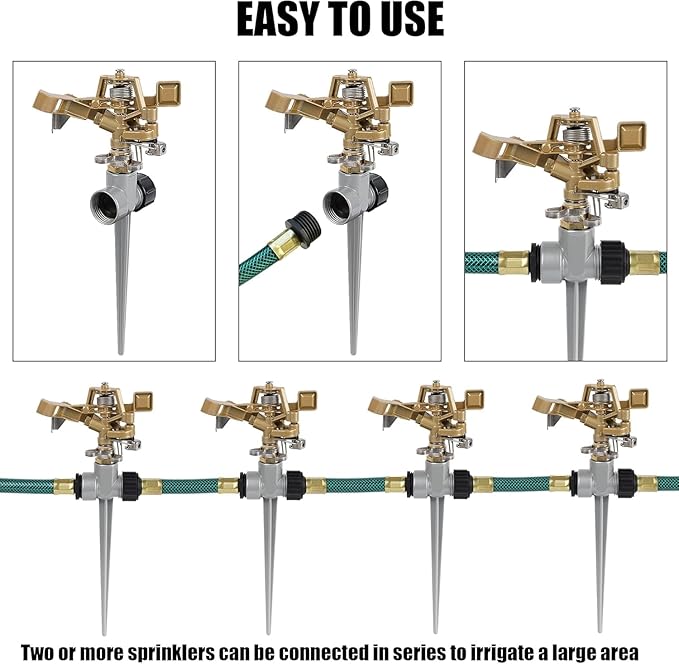 EASY TO USE

Two or more sprinklers can be connected in series to irrigate a large area