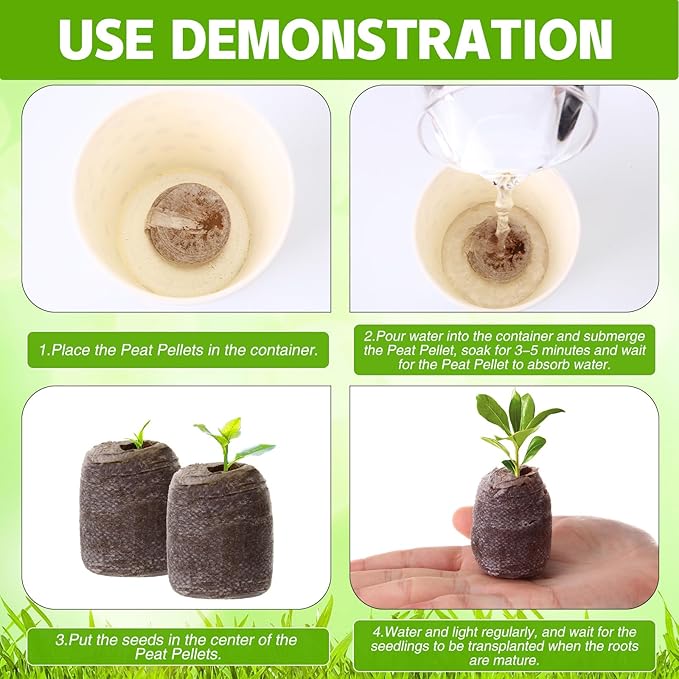 USE DEMONSTRATION

1.Place the Peat Pellets in the container.

2.Pour water into the container and submerge the Peat Pellet, soak for 3–5 minutes and wait for the Peat Pellet to absorb water.

3.Put the seeds in the center of the Peat Pellets.

4.Water and light regularly, and wait for the seedlings to be transplanted when the roots are mature.