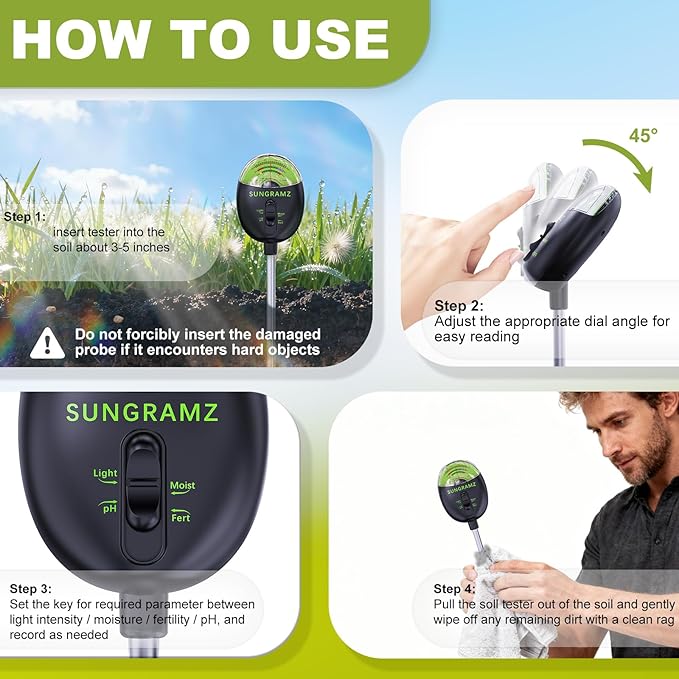 HOW TO USE

Step 1:
insert tester into the soil about 3-5 inches

SUNGRAMZ

Do not forcibly insert the damaged probe if it encounters hard objects

45°

Step 2:
Adjust the appropriate dial angle for easy reading

SUNGRAMZ

Light
Moist
pH
Fert

Step 3:
Set the key for required parameter between light intensity / moisture / fertility / pH, and record as needed

SUNGRAMZ

Step 4:
Pull the soil tester out of the soil and gently wipe off any remaining dirt with a clean rag