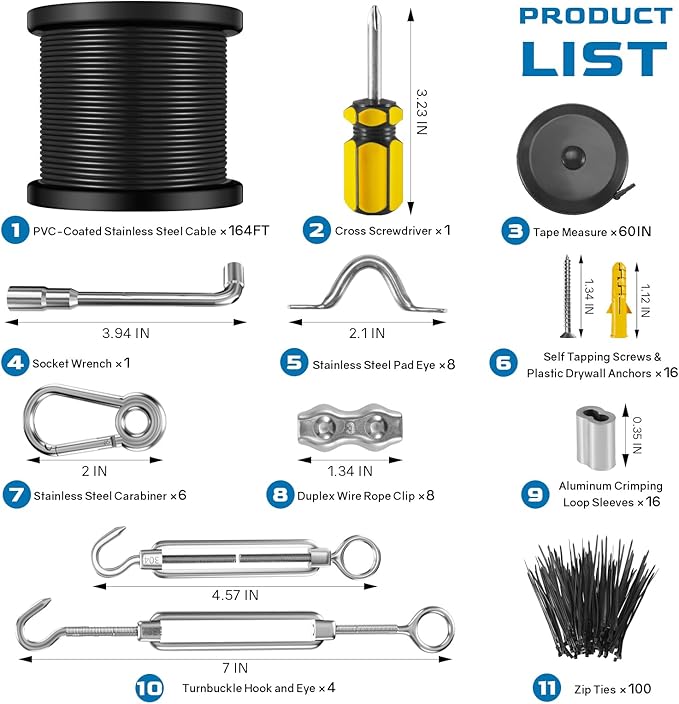 PRODUCT LIST

3.23 IN

1 PVC-Coated Stainless Steel Cable ×164FT

2 Cross Screwdriver ×1

3 Tape Measure ×60IN

3.94 IN

4 Socket Wrench ×1

2.1 IN

5 Stainless Steel Pad Eye ×8

1.34 IN

1.12 IN

6 Self Tapping Screws & Plastic Drywall Anchors ×16

2 IN

7 Stainless Steel Carabiner ×6

1.34 IN

8 Duplex Wire Rope Clip ×8

0.35 IN

9 Aluminum Crimping Loop Sleeves ×16

304

4.57 IN

7 IN

10 Turnbuckle Hook and Eye ×4

11 Zip Ties ×100