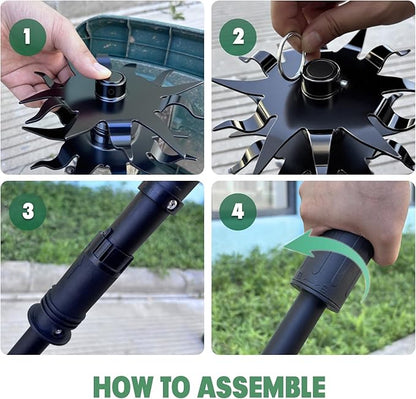 1

2

3

4

HOW TO ASSEMBLE