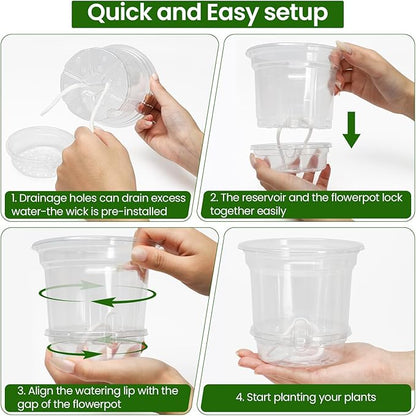 Quick and Easy setup

1. Drainage holes can drain excess water-the wick is pre-installed

2. The reservoir and the flowerpot lock together easily

3. Align the watering lip with the gap of the flowerpot

4. Start planting your plants