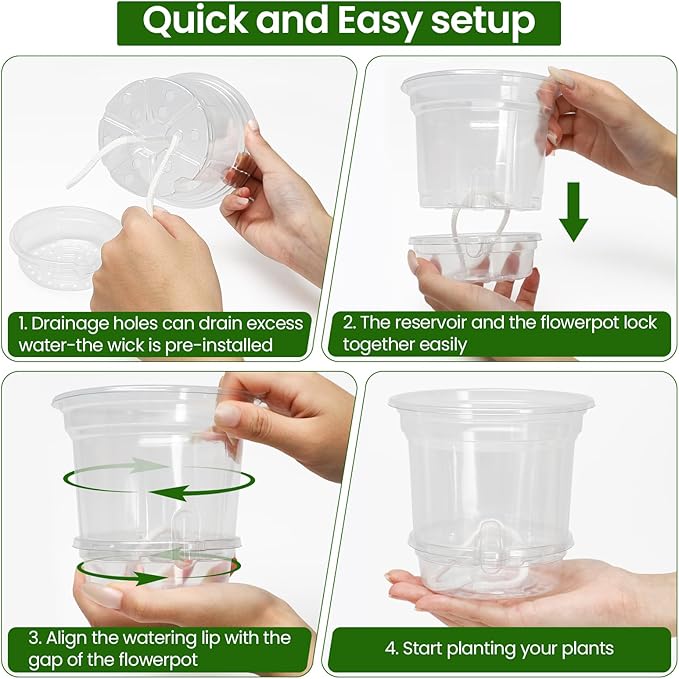 Quick and Easy setup

1. Drainage holes can drain excess water-the wick is pre-installed

2. The reservoir and the flowerpot lock together easily

3. Align the watering lip with the gap of the flowerpot

4. Start planting your plants