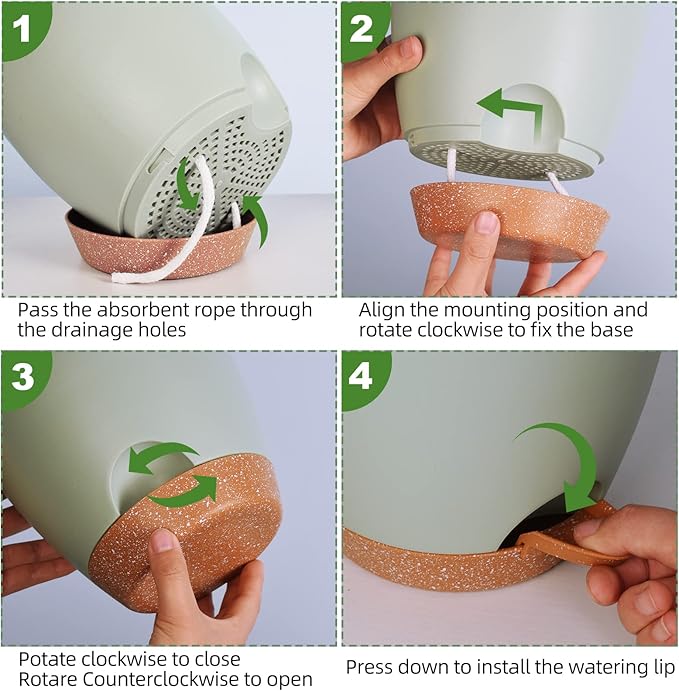 1

Pass the absorbent rope through the drainage holes

2

Align the mounting position and rotate clockwise to fix the base

3

Potate clockwise to close
Rotare Counterclockwise to open

4

Press down to install the watering lip