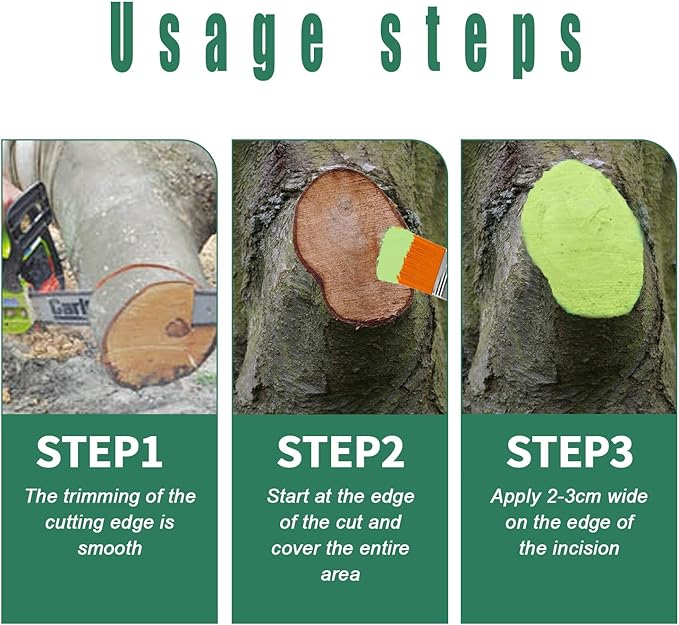 Usage steps

Carl

STEP1

The trimming of the cutting edge is smooth

STEP2

Start at the edge of the cut and cover the entire area

STEP3

Apply 2-3cm wide on the edge of the incision