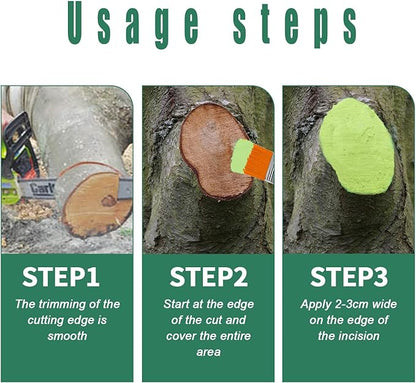 Usage steps

Carl

STEP1
The trimming of the cutting edge is smooth

STEP2
Start at the edge of the cut and cover the entire area

STEP3
Apply 2-3cm wide on the edge of the incision