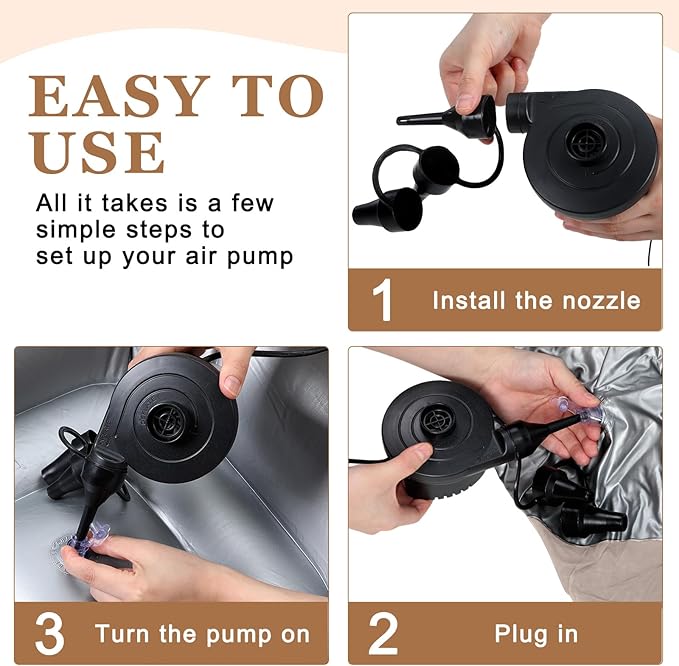 EASY TO USE

All it takes is a few simple steps to set up your air pump

1 Install the nozzle

3 Turn the pump on

2 Plug in