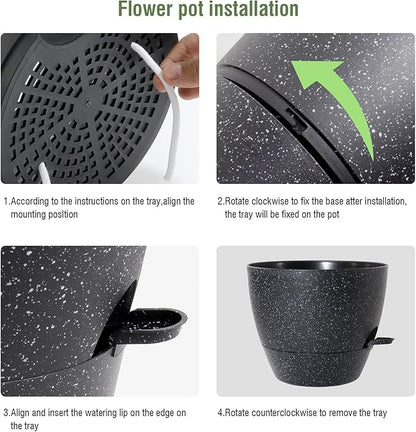 Flower pot installation

1.According to the instructions on the tray,align the mounting posltion

2.Rotate clockwise to fix the base atter installation, the tray will be fixed on the pot

3.Align and insert the watering lip on the edge on the tray

4.Rotate counterclockwise to remove the tray