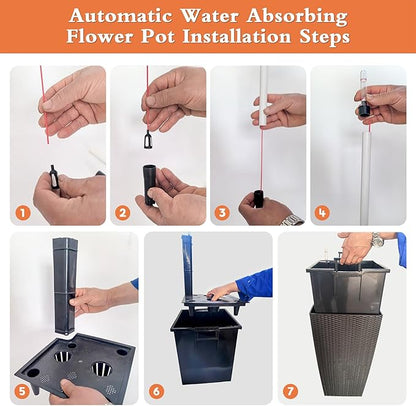 Automatic Water Absorbing Flower Pot Installation Steps

1

2

3

4

5

6

7