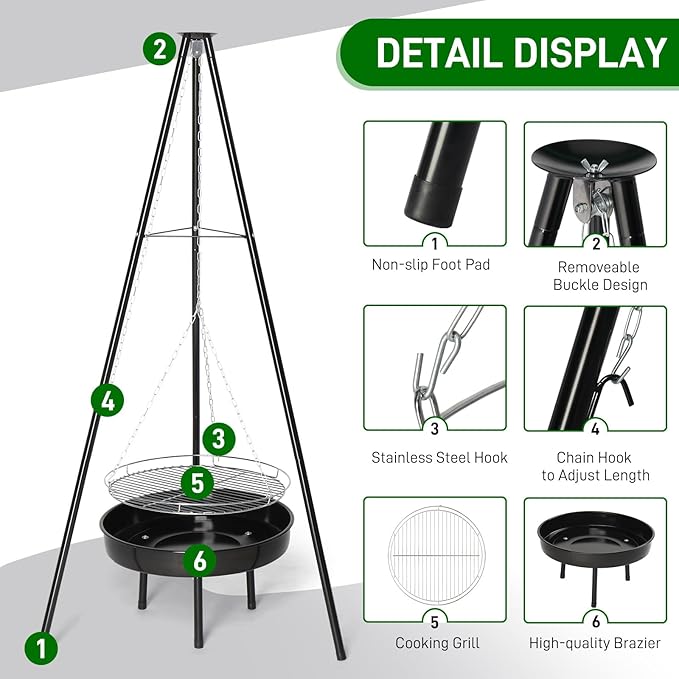 2

4

3

5

6

1

DETAIL DISPLAY

1
Non-slip Foot Pad

2
Removeable Buckle Design

3
Stainless Steel Hook

4
Chain Hook to Adjust Length

5
Cooking Grill

6
High-quality Brazier