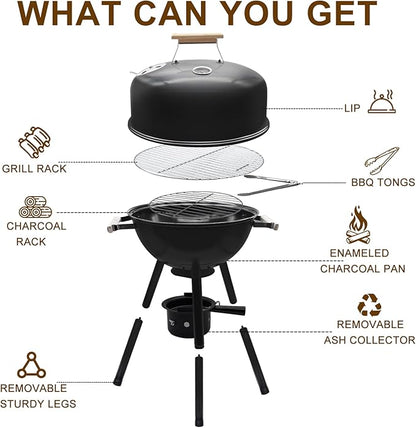 WHAT CAN YOU GET

LIP

GRILL RACK

BBQ TONGS

CHARCOAL RACK

ENAMELED CHARCOAL PAN

REMOVABLE ASH COLLECTOR

REMOVABLE STURDY LEGS