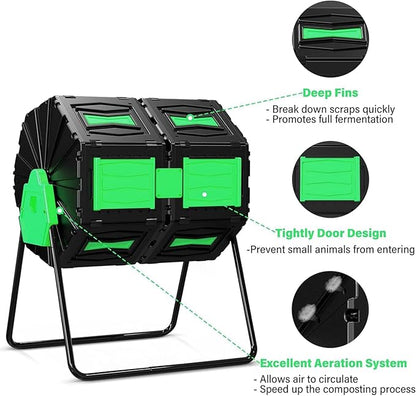 Deep Fins
- Break down scraps quickly
- Promotes full fermentation

Tightly Door Design
-Prevent small animals from entering

Excellent Aeration System
- Allows air to circulate
- Speed up the composting process