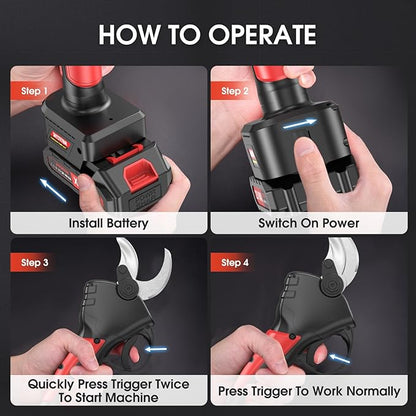 HOW TO OPERATE

Step 1

Install Battery

Step 2

Switch On Power

Step 3

Quickly Press Trigger Twice To Start Machine

Step 4

Press Trigger To Work Normally