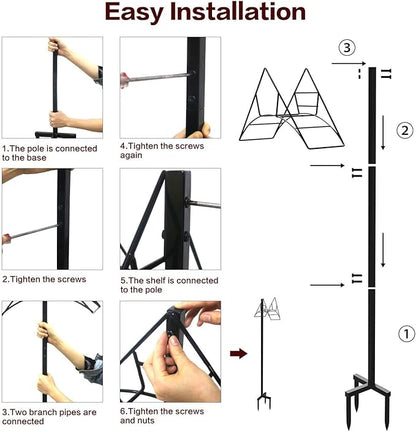 Easy Installation

1.The pole is connected to the base

4.Tighten the screws again

2.Tighten the screws

5.The shelf is connected to the pole

3.Two branch pipes are connected

6.Tighten the screws and nuts

③

②

①