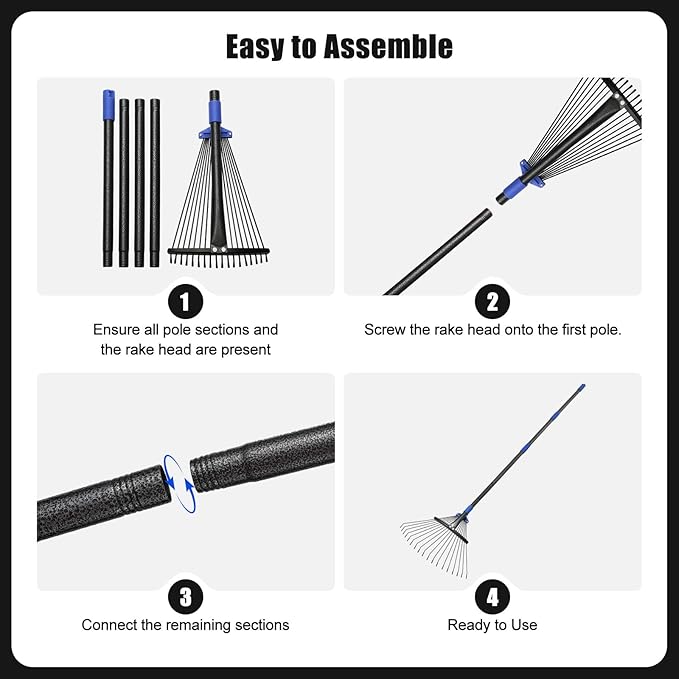 Easy to Assemble

1
Ensure all pole sections and the rake head are present

2
Screw the rake head onto the first pole.

3
Connect the remaining sections

4
Ready to Use