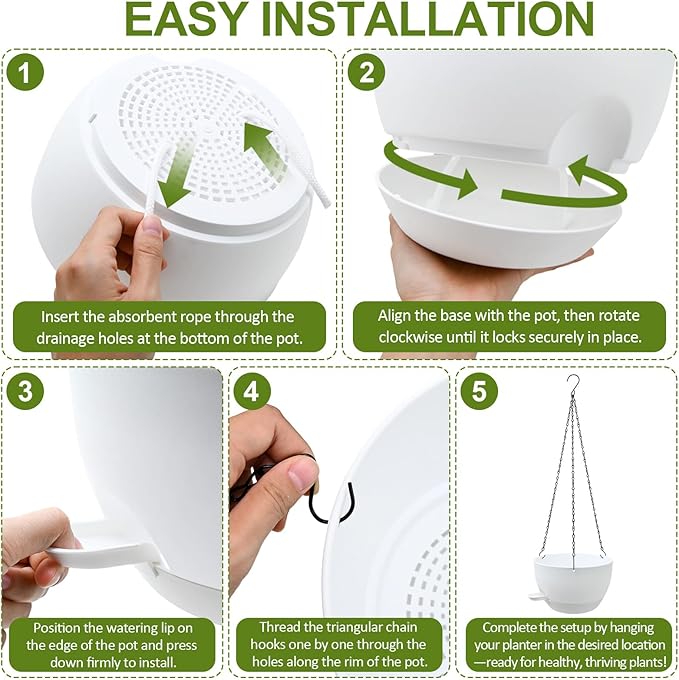 EASY INSTALLATION

1

Insert the absorbent rope through the drainage holes at the bottom of the pot.

2

Align the base with the pot, then rotate clockwise until it locks securely in place.

3

Position the watering lip on the edge of the pot and press down firmly to install.

4

Thread the triangular chain hooks one by one through the holes along the rim of the pot.

5

Complete the setup by hanging your planter in the desired location —ready for healthy, thriving plants!