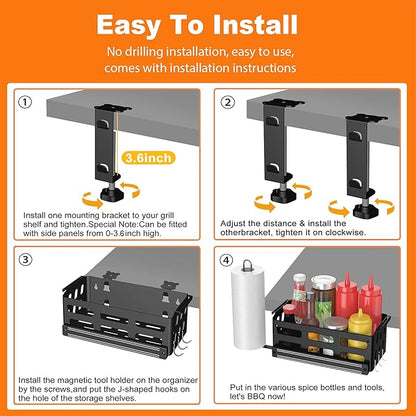 Easy To Install

No drilling installation, easy to use, comes with installation instructions

①

3.6inch

Install one mounting bracket to your grill shelf and tighten.Special Note:Can be fitted with side panels from 0-3.6inch high.

②

Adjust the distance & install the otherbracket, tighten it on clockwise.

③

Install the magnetic tool holder on the organizer by the screws,and put the J-shaped hooks on the hole of the storage shelves.

④

Put in the various spice bottles and tools, let's BBQ now!