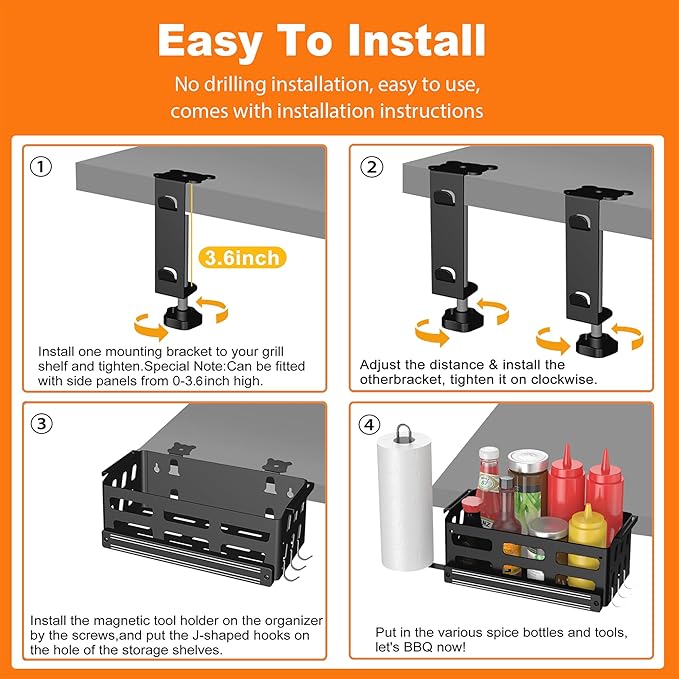 Easy To Install

No drilling installation, easy to use, comes with installation instructions

①

3.6inch

Install one mounting bracket to your grill shelf and tighten.Special Note:Can be fitted with side panels from 0-3.6inch high.

②

Adjust the distance & install the otherbracket, tighten it on clockwise.

③

Install the magnetic tool holder on the organizer by the screws,and put the J-shaped hooks on the hole of the storage shelves.

④

Put in the various spice bottles and tools, let's BBQ now!