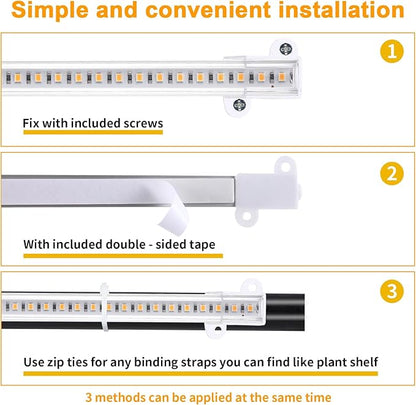 Simple and convenient installation

1

Fix with included screws

2

With included double - sided tape

3

Use zip ties for any binding straps you can find like plant shelf

3 methods can be applied at the same time