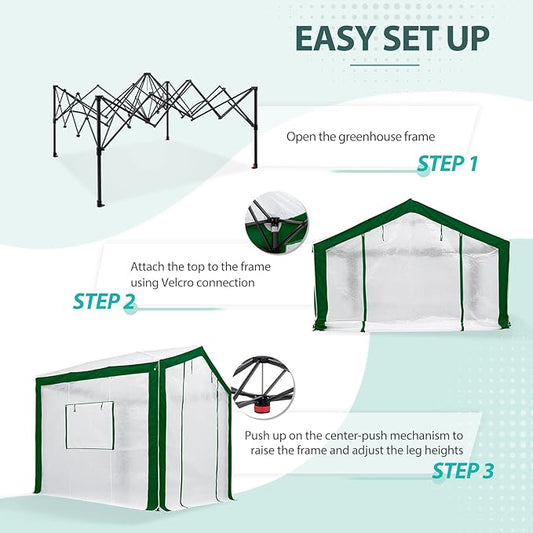 EASY SET UP

Open the greenhouse frame

STEP 1

Attach the top to the frame using Velcro connection

STEP 2

Push up on the center-push mechanism to raise the frame and adjust the leg heights

STEP 3