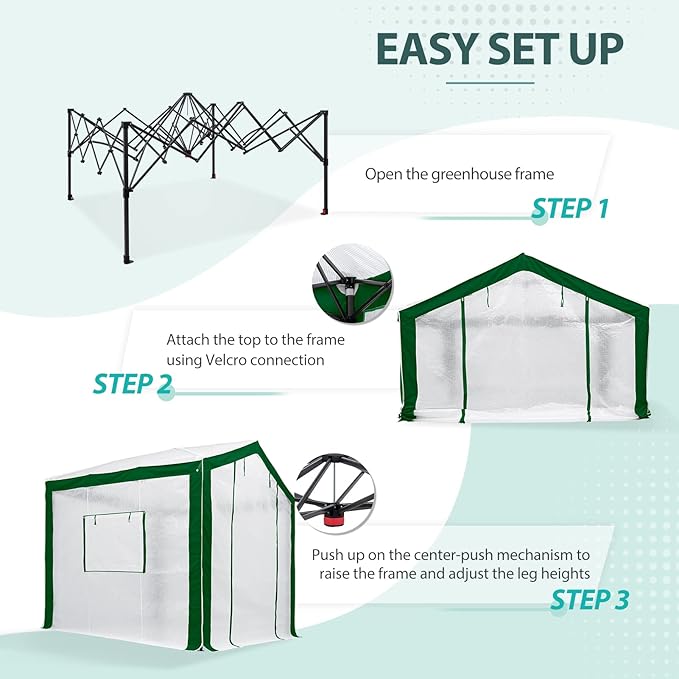 EASY SET UP

Open the greenhouse frame

STEP 1

Attach the top to the frame using Velcro connection

STEP 2

Push up on the center-push mechanism to raise the frame and adjust the leg heights

STEP 3