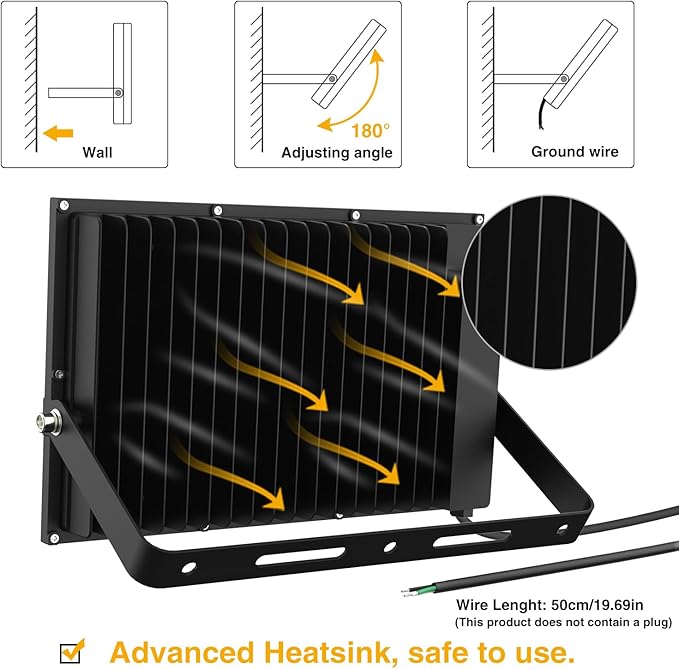 Wall

180°
Adjusting angle

Ground wire

Wire Lenght: 50cm/19.69in
(This product does not contain a plug)

Advanced Heatsink, safe to use.