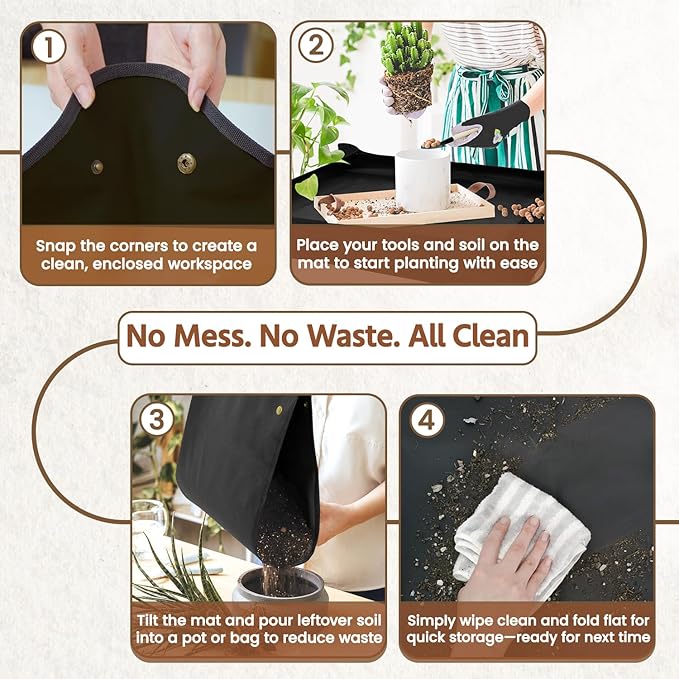 1

Snap the corners to create a clean, enclosed workspace

2

Place your tools and soil on the mat to start planting with ease

No Mess. No Waste. All Clean

3

Tilt the mat and pour leftover soil into a pot or bag to reduce waste

4

Simply wipe clean and fold flat for quick storage—ready for next time