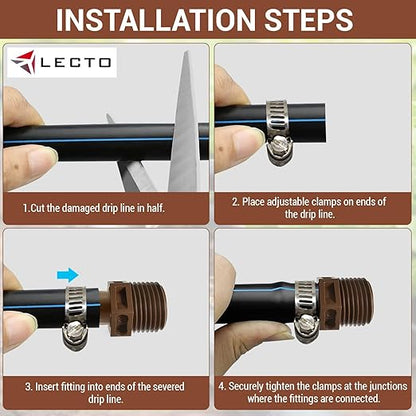 INSTALLATION STEPS

LECTO

1.Cut the damaged drip line in half.

2. Place adjustable clamps on ends of the drip line.

3. Insert fitting into ends of the severed drip line.

4. Securely tighten the clamps at the junctions where the fittings are connected.