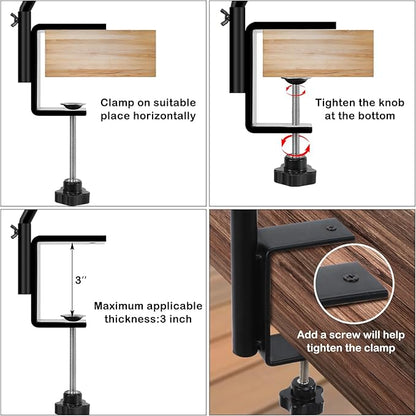 Clamp on suitable place horizontally

Tighten the knob at the bottom

3''

Maximum applicable thickness:3 inch

Add a screw will help tighten the clamp