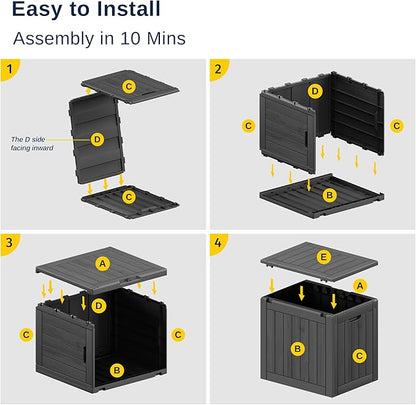 Easy to Install

Assembly in 10 Mins

1

C

The D side facing inward

D

C

2

D

C

C

B

3

A

D

C

C

B

4

E

A

B

C