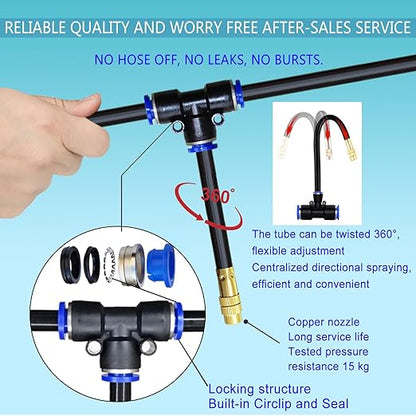 RELIABLE QUALITY AND WORRY FREE AFTER-SALES SERVICE

NO HOSE OFF, NO LEAKS, NO BURSTS.

360°

The tube can be twisted 360°, flexible adjustment
Centralized directional spraying, efficient and convenient

Copper nozzle
Long service life
Tested pressure resistance 15 kg

Locking structure
Built-in Circlip and Seal