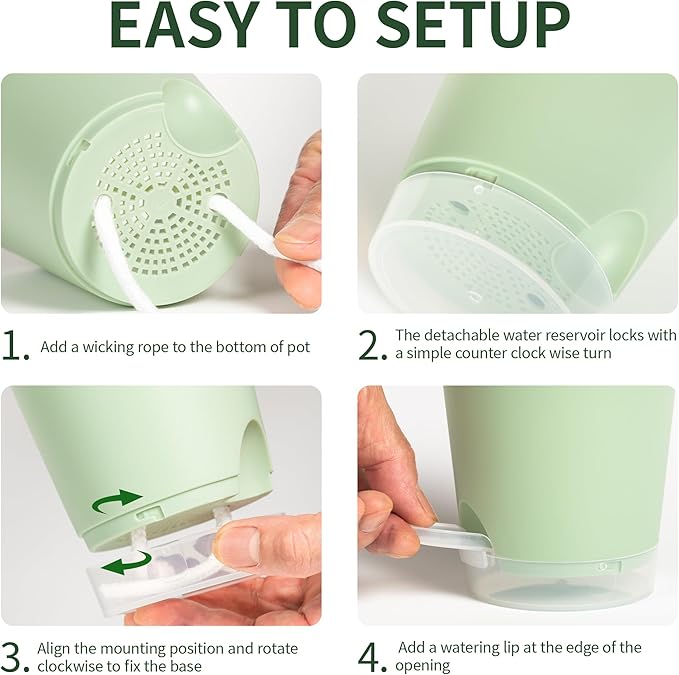 EASY TO SETUP

1. Add a wicking rope to the bottom of pot

2. The detachable water reservoir locks with a simple counter clock wise turn

3. Align the mounting position and rotate clockwise to fix the base

4. Add a watering lip at the edge of the opening