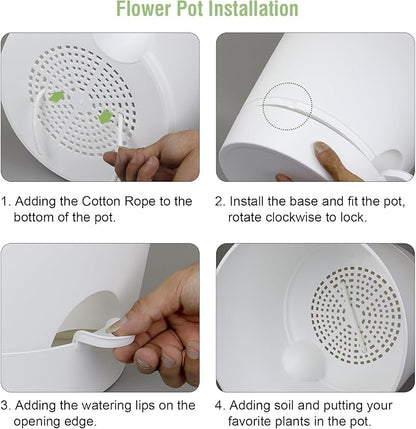 Flower Pot Installation

1. Adding the Cotton Rope to the bottom of the pot.

2. Install the base and fit the pot, rotate clockwise to lock.

3. Adding the watering lips on the opening edge.

4. Adding soil and putting your favorite plants in the pot.