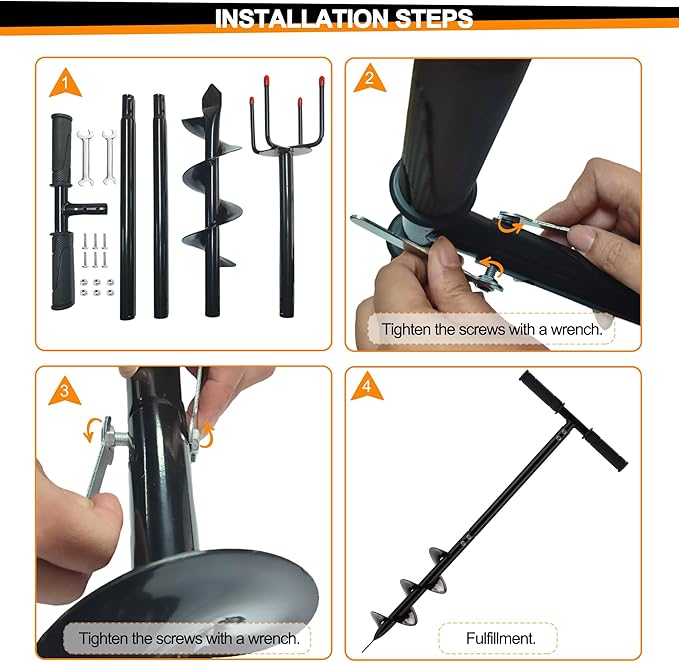 INSTALLATION STEPS

1

2

Tighten the screws with a wrench.

3

Tighten the screws with a wrench.

4

Fulfillment.