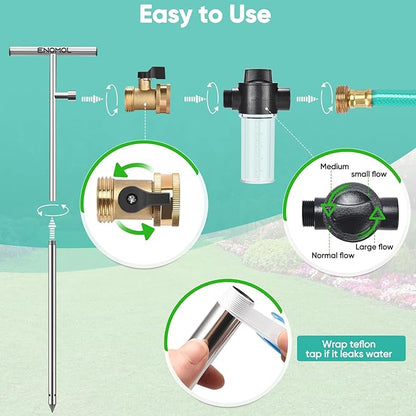 Easy to Use

ENOMOL

Medium

small flow

Large flow

Normal flow

Wrap teflon tap if it leaks water