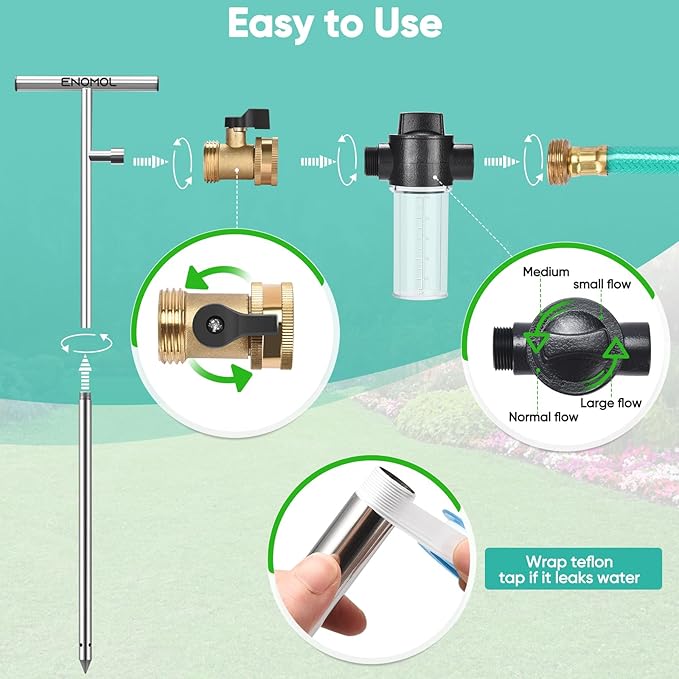 Easy to Use

ENOMOL

Medium
small flow
Large flow
Normal flow

Wrap teflon tap if it leaks water