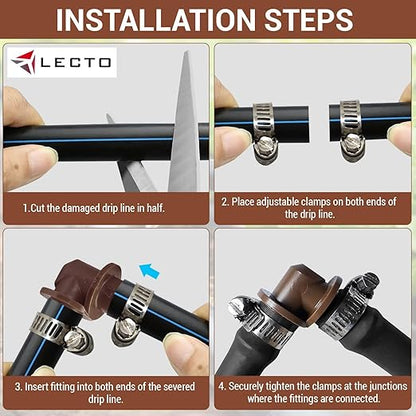 INSTALLATION STEPS

LECTO

1.Cut the damaged drip line in half.

2. Place adjustable clamps on both ends of the drip line.

3. Insert fitting into both ends of the severed drip line.

4. Securely tighten the clamps at the junctions where the fittings are connected.