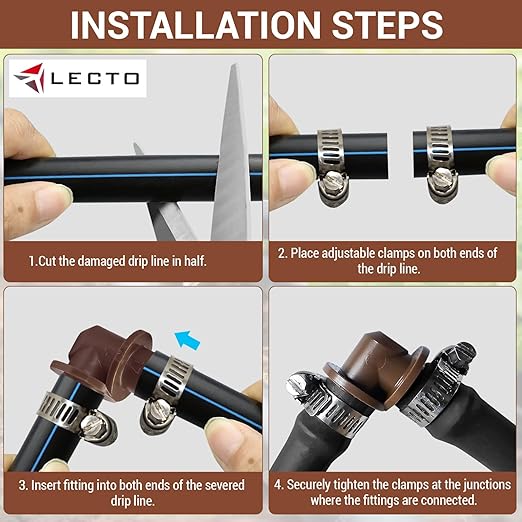 INSTALLATION STEPS

LECTO

1.Cut the damaged drip line in half.

2. Place adjustable clamps on both ends of the drip line.

3. Insert fitting into both ends of the severed drip line.

4. Securely tighten the clamps at the junctions where the fittings are connected.