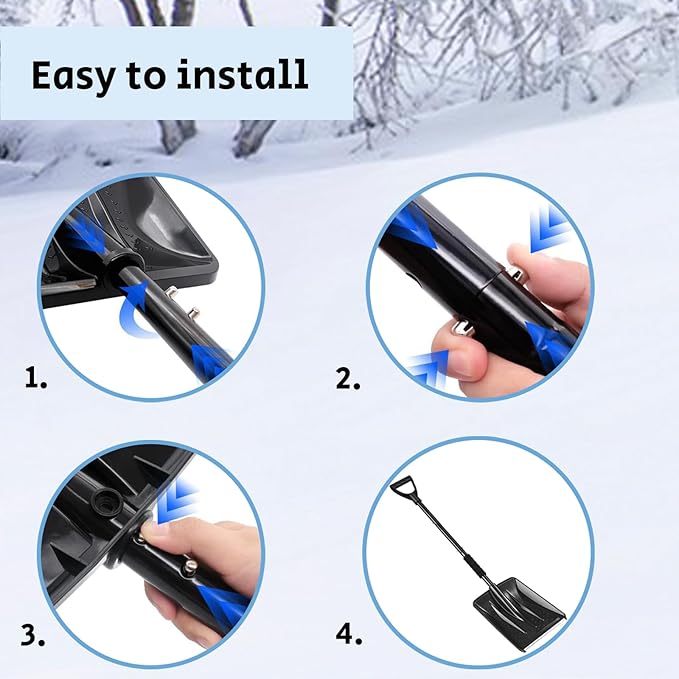 Easy to install

1.

2.

3.

4.