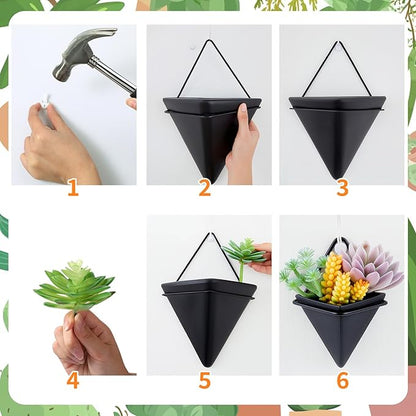 1
2
3
4
5
6