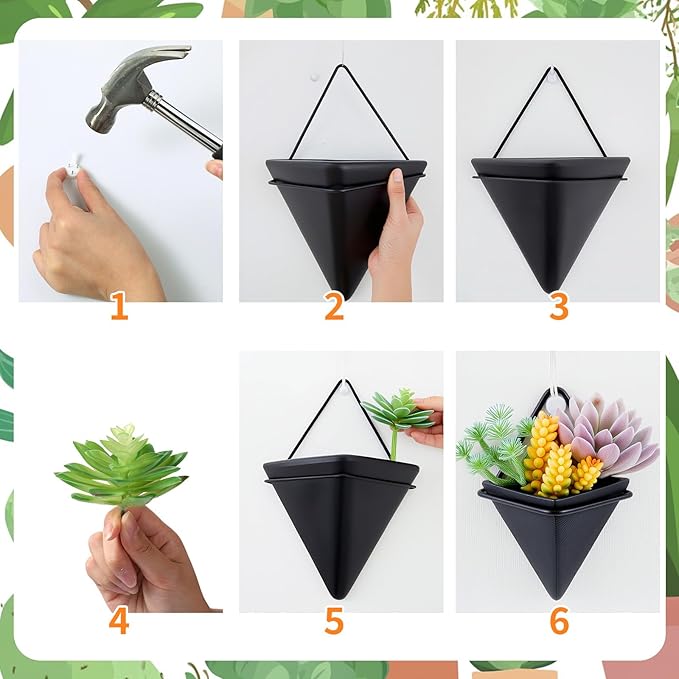 1
2
3
4
5
6