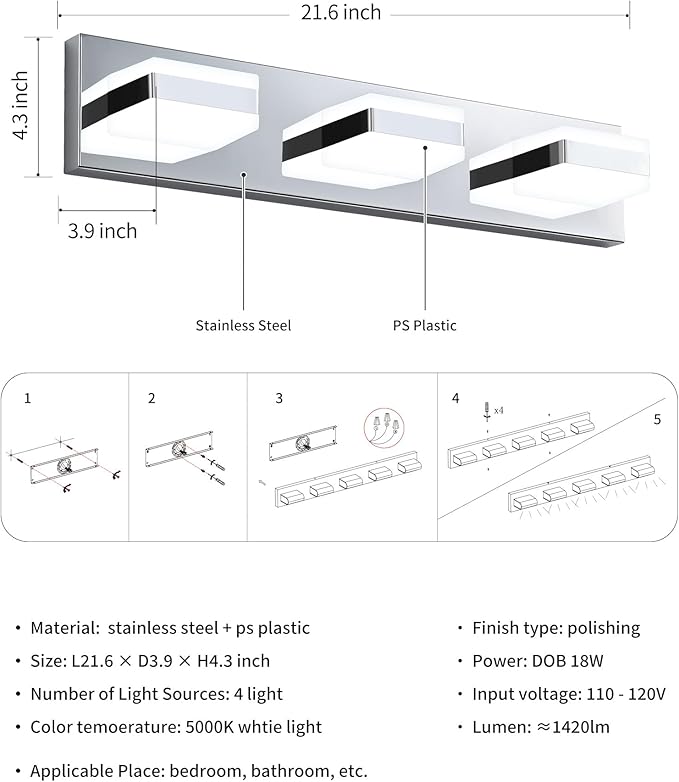 21.6 inch

4.3 inch

3.9 inch

Stainless Steel

PS Plastic

1

2

3

4

x4

5

• Material: stainless steel + ps plastic

• Size: L21.6 × D3.9 × H4.3 inch

• Number of Light Sources: 4 light

• Color temoerature: 5000K whtie light

• Applicable Place: bedroom, bathroom, etc.

• Finish type: polishing

• Power: DOB 18W

• Input voltage: 110 - 120V

• Lumen: ≈1420lm