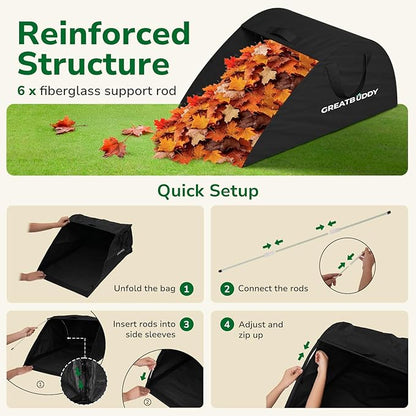 Reinforced Structure

6 x fiberglass support rod

GREATBUDDY

Quick Setup

Unfold the bag 1

2 Connect the rods

Insert rods into side sleeves 3

①

②

4 Adjust and zip up