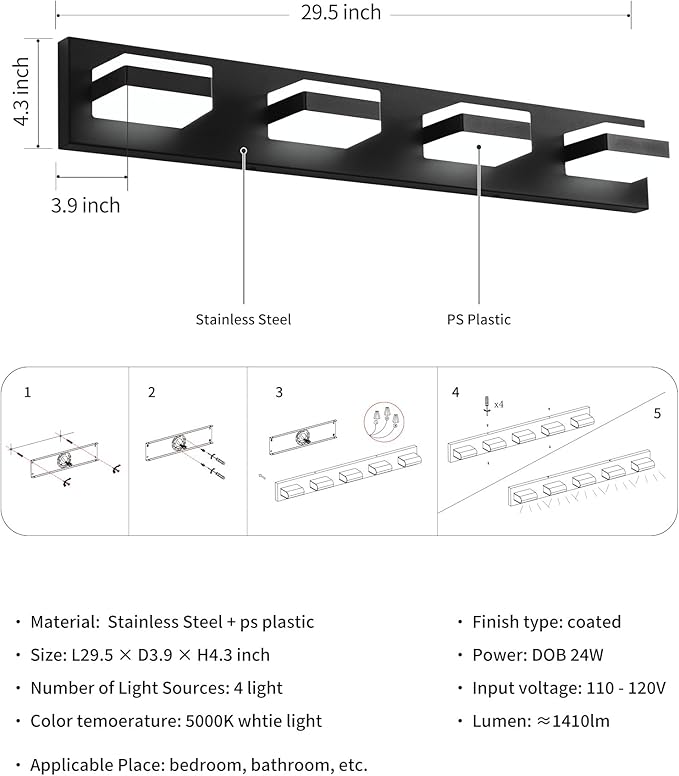 29.5 inch

4.3 inch

3.9 inch

Stainless Steel

PS Plastic

1

2

3

4

x4

5

· Material: Stainless Steel + ps plastic

· Size: L29.5 × D3.9 × H4.3 inch

· Number of Light Sources: 4 light

· Color temoerature: 5000K whtie light

· Applicable Place: bedroom, bathroom, etc.

· Finish type: coated

· Power: DOB 24W

· Input voltage: 110 - 120V

· Lumen: ≈1410lm