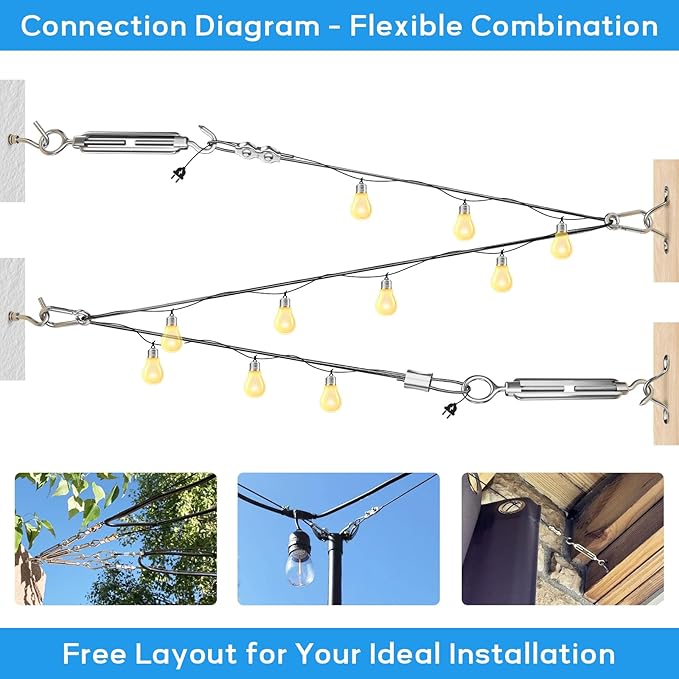 Connection Diagram - Flexible Combination

Free Layout for Your Ideal Installation