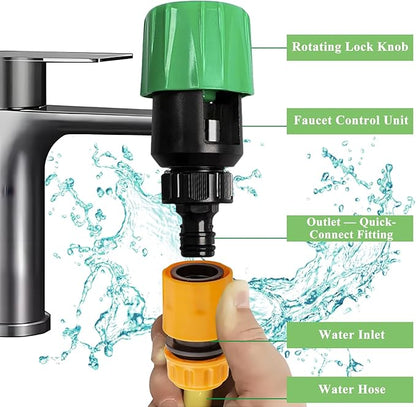 Rotating Lock Knob

Faucet Control Unit

Outlet — Quick-Connect Fitting

Water Inlet

Water Hose