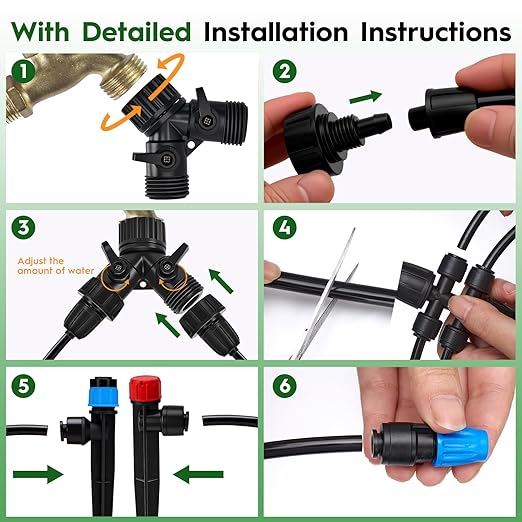 With Detailed Installation Instructions

1

2

3

Adjust the amount of water

4

5

6