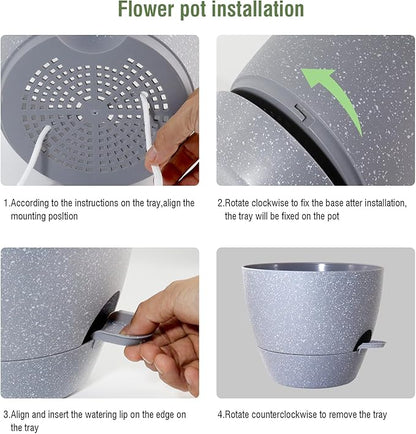 Flower pot installation

1.According to the instructions on the tray,align the mounting posltion

2.Rotate clockwise to fix the base atter installation, the tray will be fixed on the pot

3.Align and insert the watering lip on the edge on the tray

4.Rotate counterclockwise to remove the tray